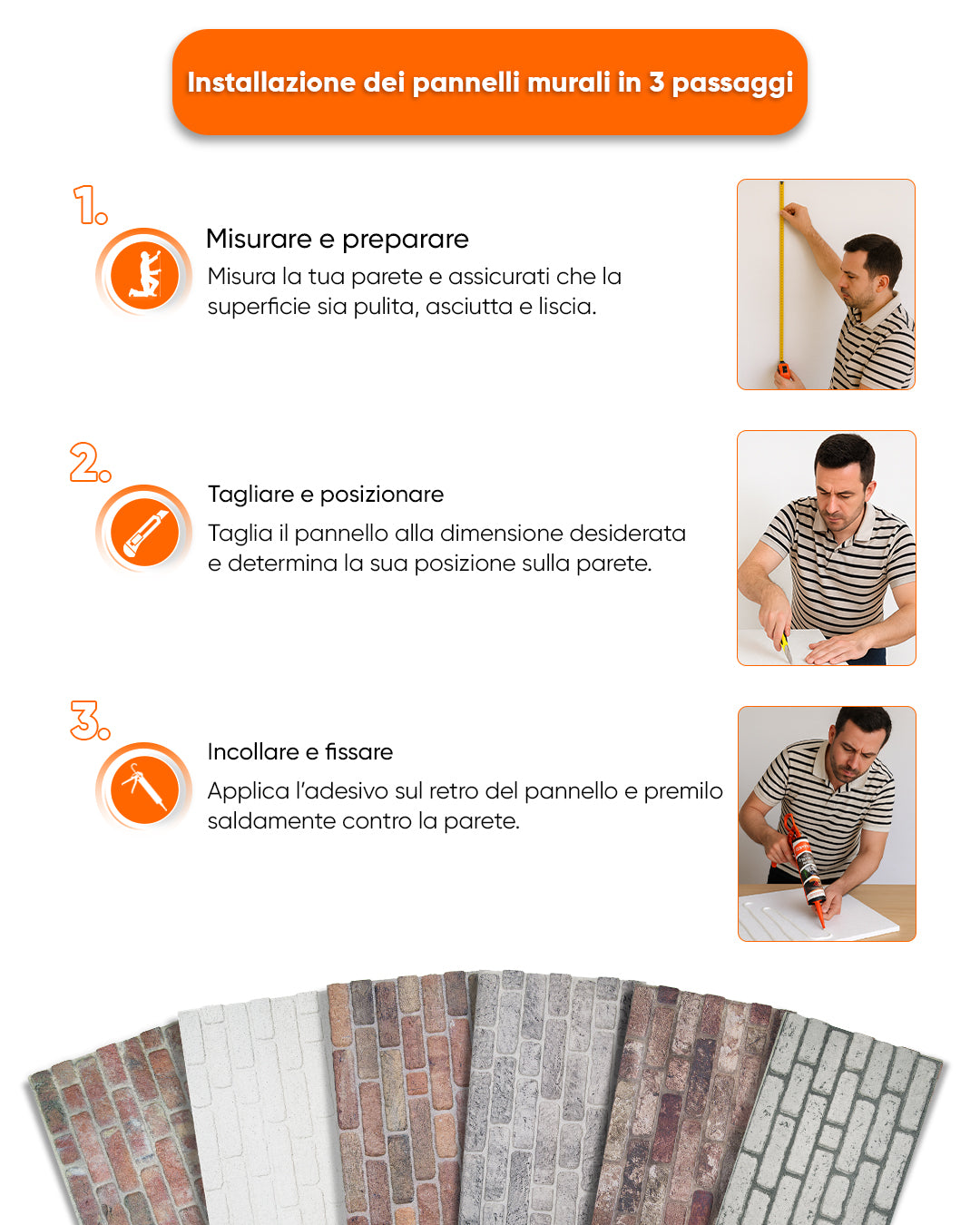 Installazione dei pannelli murali in 3 passaggi

1.

Misurare e preparare

Misura la tua parete e assicurati che la superficie sia pulita, asciutta e liscia.

2.

Tagliare e posizionare

Taglia il pannello alla dimensione desiderata e determina la sua posizione sulla parete.

3.

Incollare e fissare

Applica l'adesivo sul retro del pannello e premilo saldamente contro la parete.