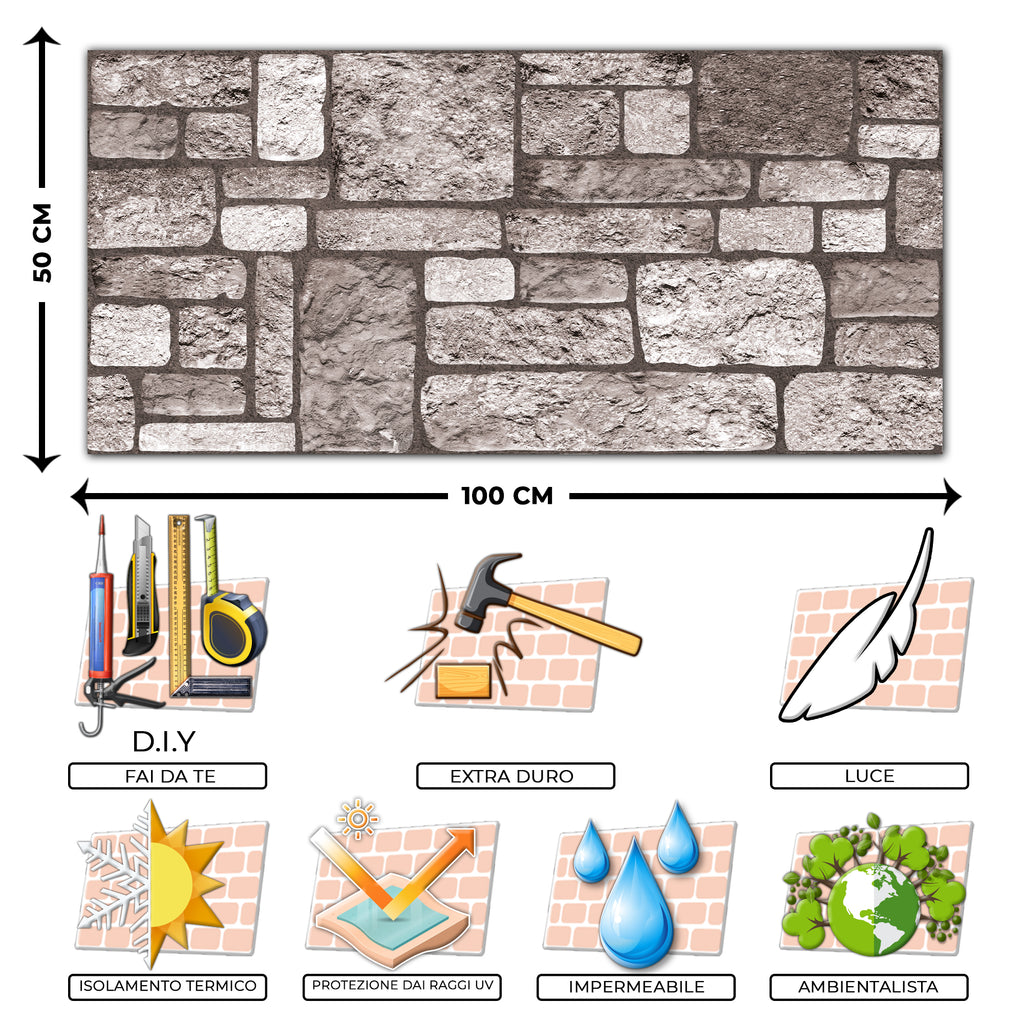 50 CM

100 CM

D.I.Y

FAI DA TE

EXTRA DURO

LUCE

ISOLAMENTO TERMICO

PROTEZIONE DAI RAGGI UV

IMPERMEABILE

AMBIENTALISTA